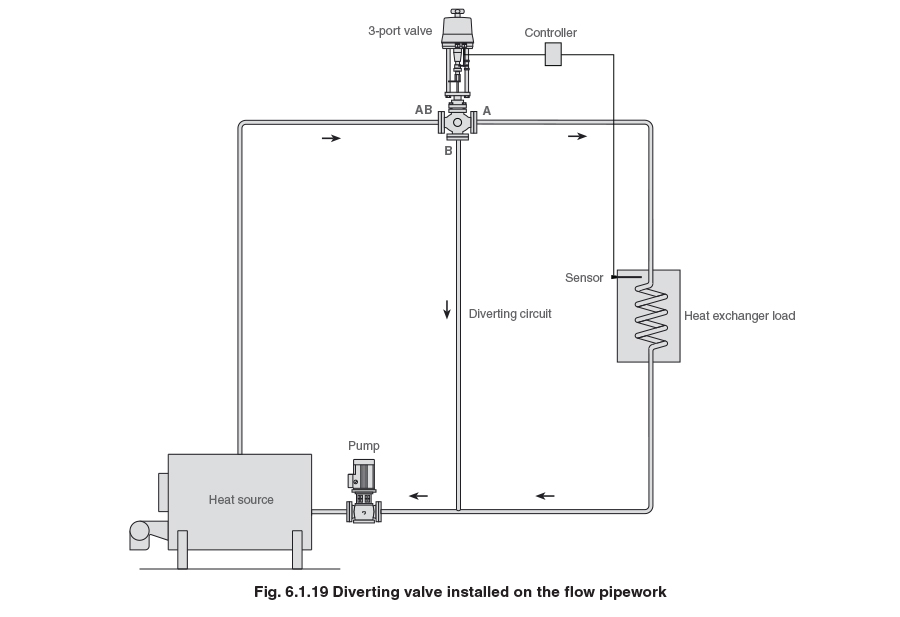 3-port valve

Controller

AB

A

B

Sensor

Diverting circuit

Heat exchanger load

Pump

Heat source

Fig. 6.1.19 Diverting valve installed on the flow pipework