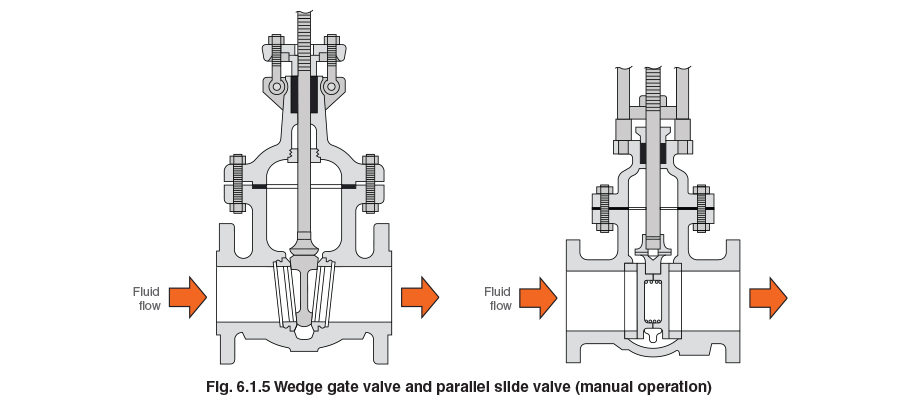 Fluid flow

Fluid flow

Fig. 6.1.5 Wedge gate valve and parallel slide valve (manual operation)